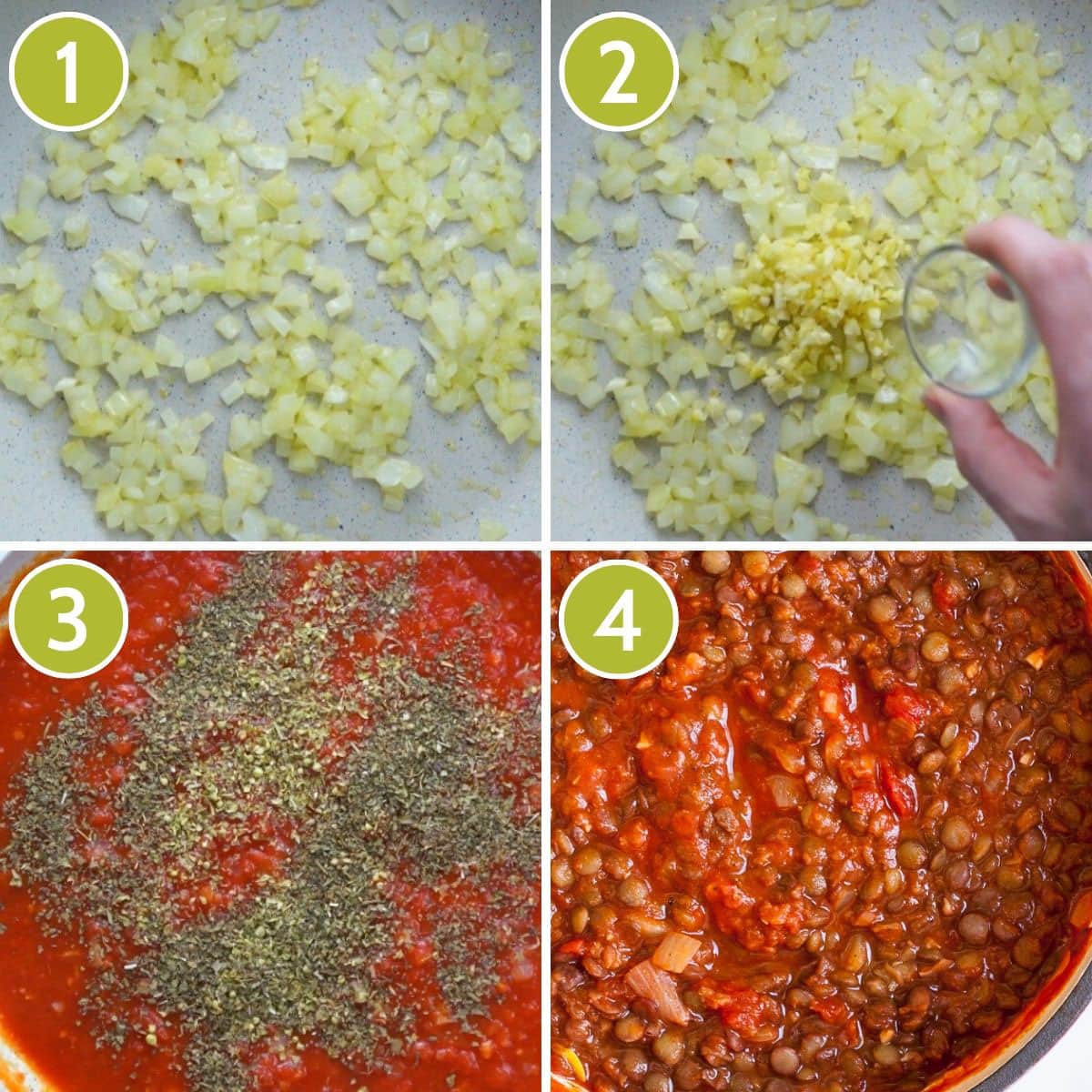 1
2
3
4